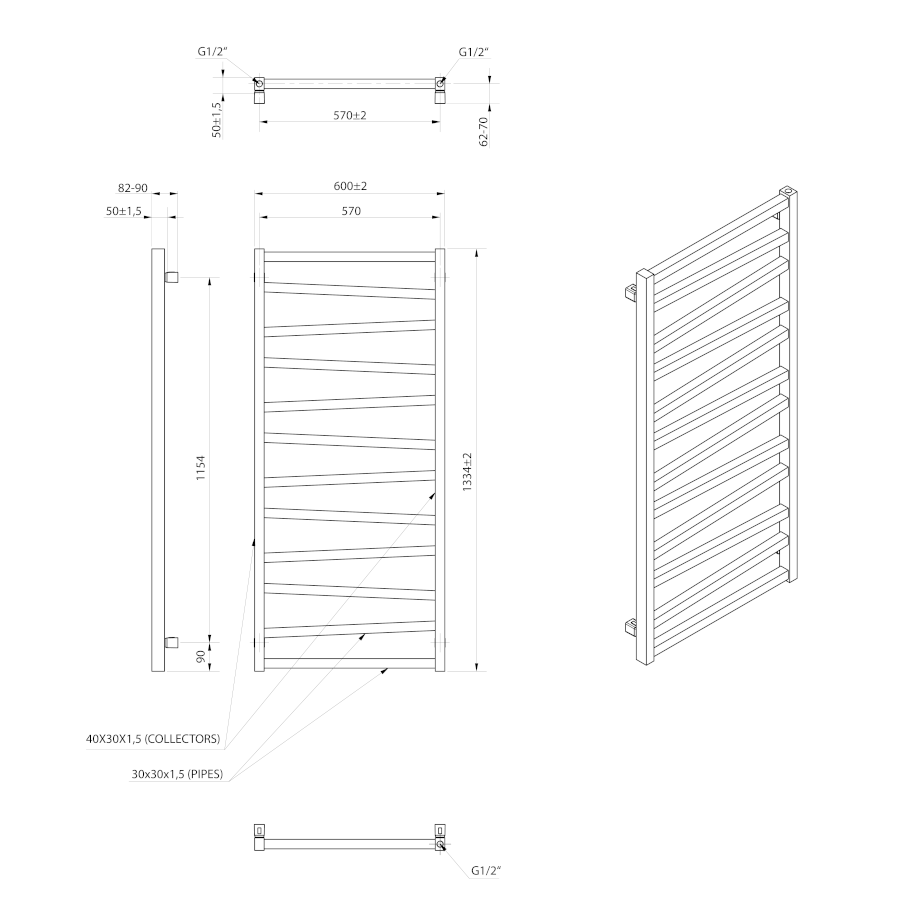 G1/2"
G1/2"
50±1,5
570±2
62-70
82-90
50±1,5
600±2
570
1154
1334±2
90
40X30X1,5 (COLLECTORS)
30x30x1,5 (PIPES)
G1/2"