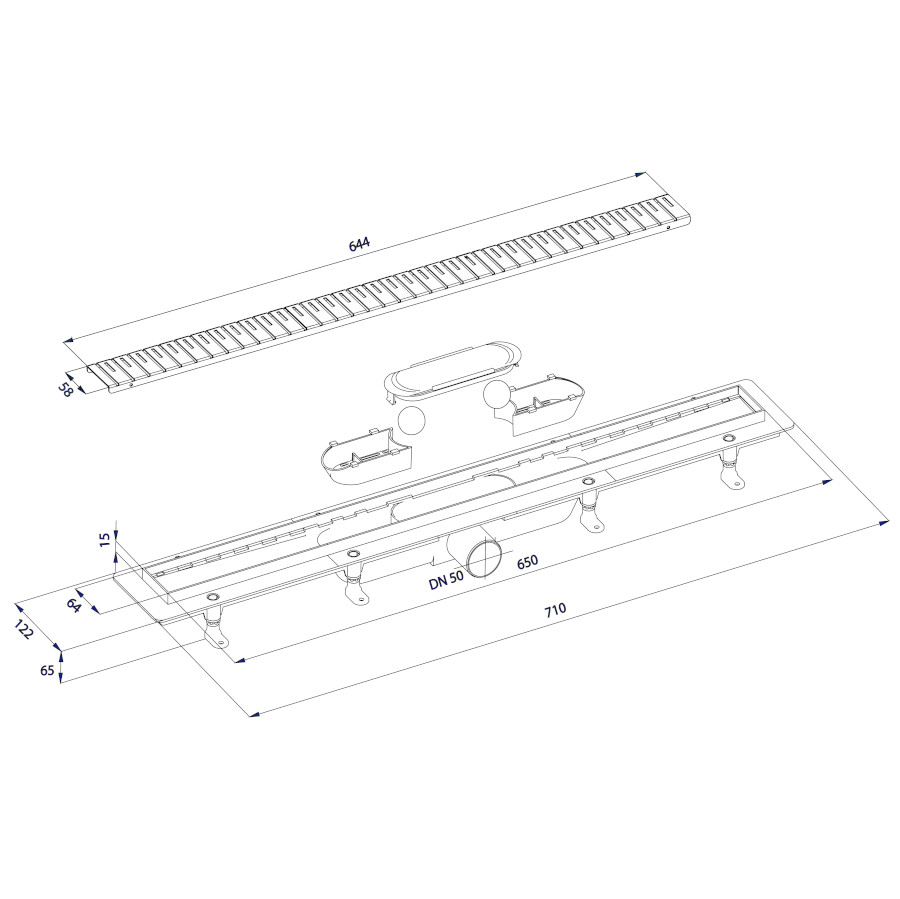 644

58

15

64

122

65

DN 50

650

710