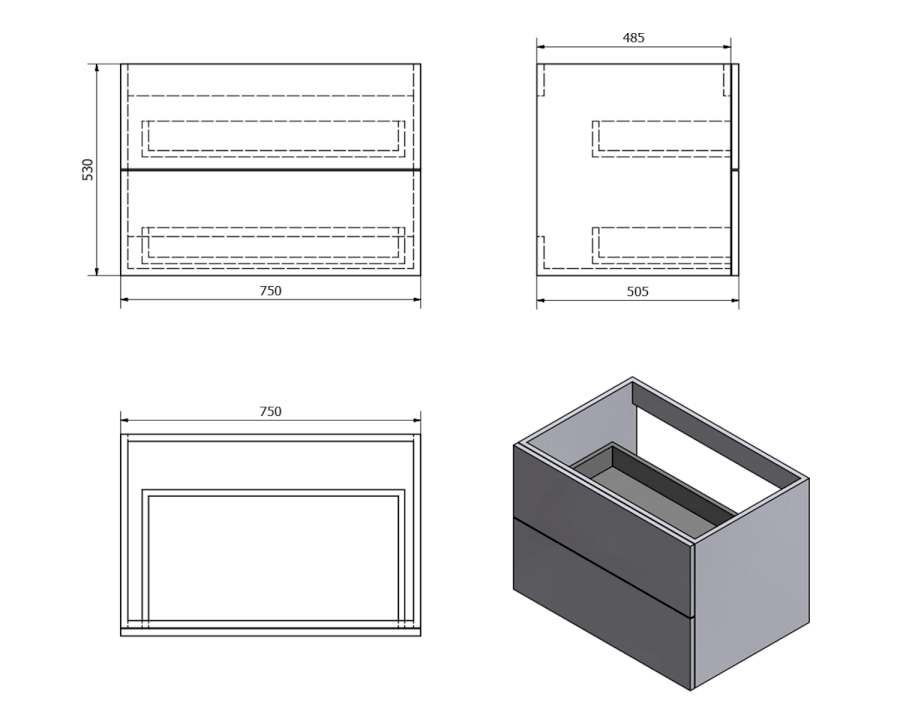 530
750
485
505
750