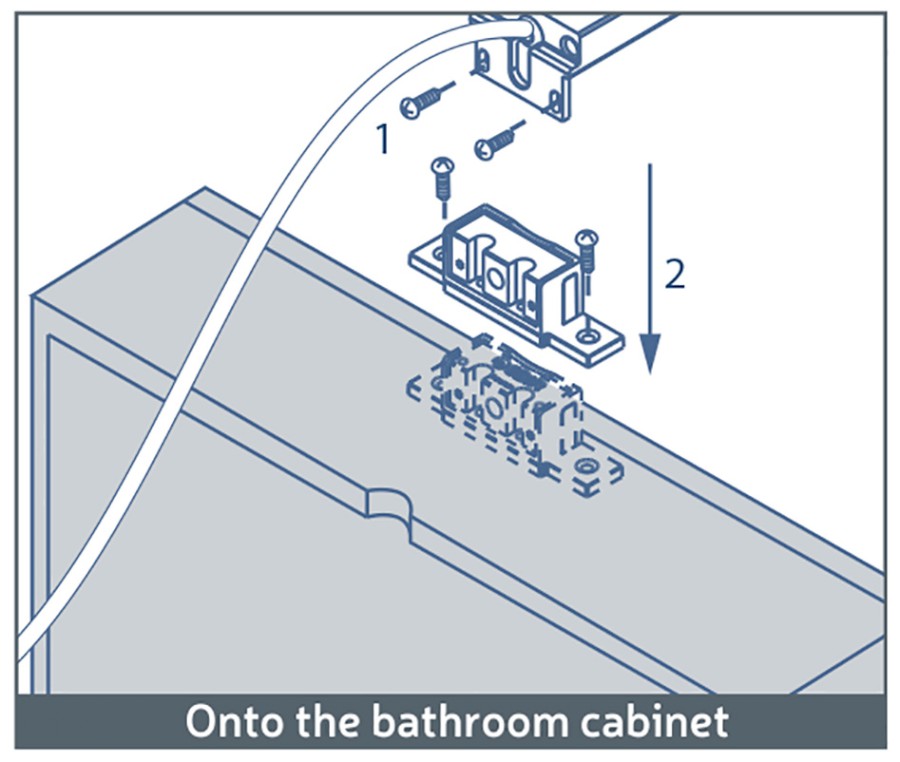 1

2

Onto the bathroom cabinet