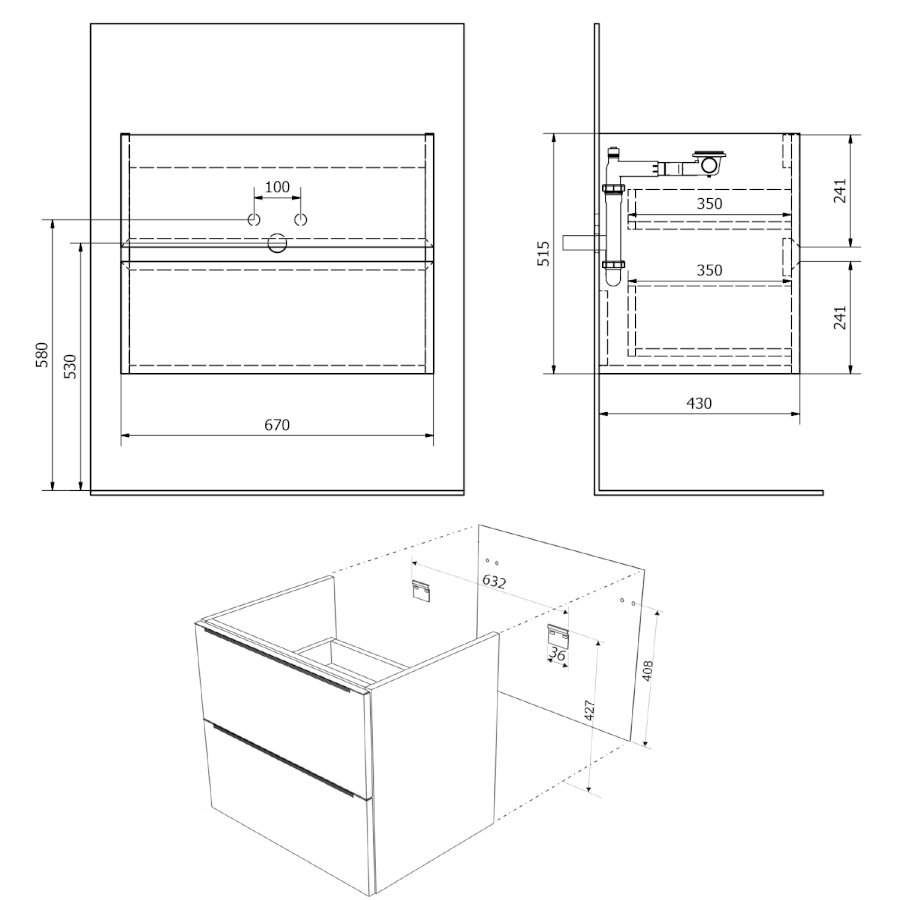 100
580
530
670
515
350
350
241
241
430
632
36
427
408