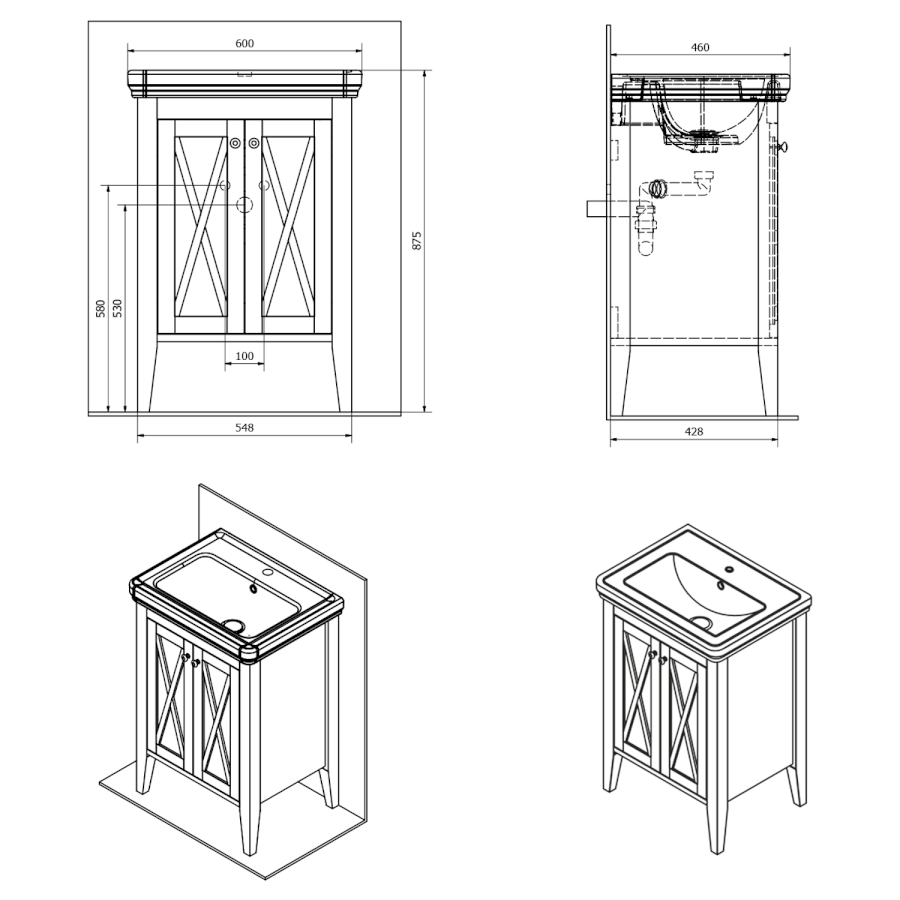 600

875

580

530

100

548

460

428