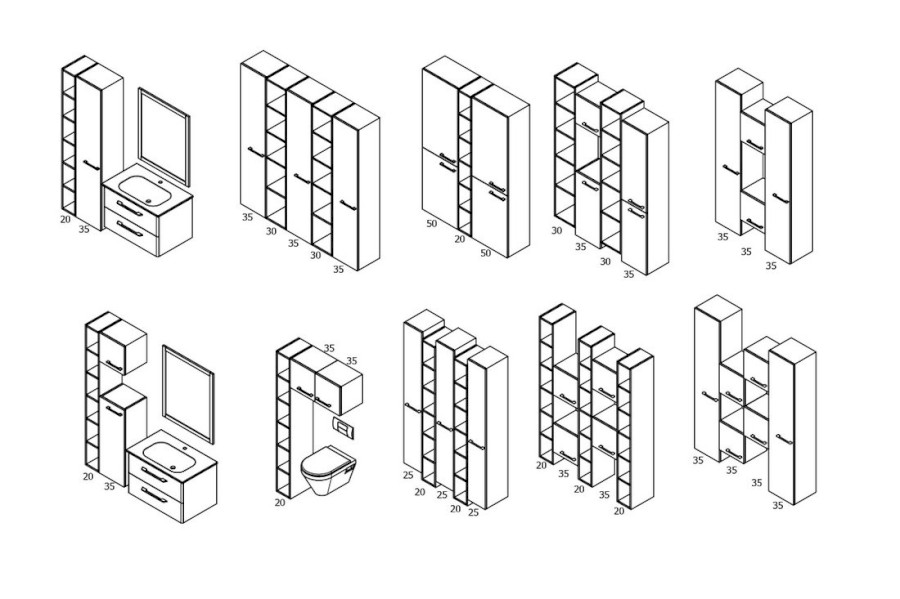 20 35

35 30 35 30 35

50 20 50

30 35 30 35

35 35 35

20 35

35 35 20

25 20 25 20 25

20 35 20 35 20

35 35 35 35