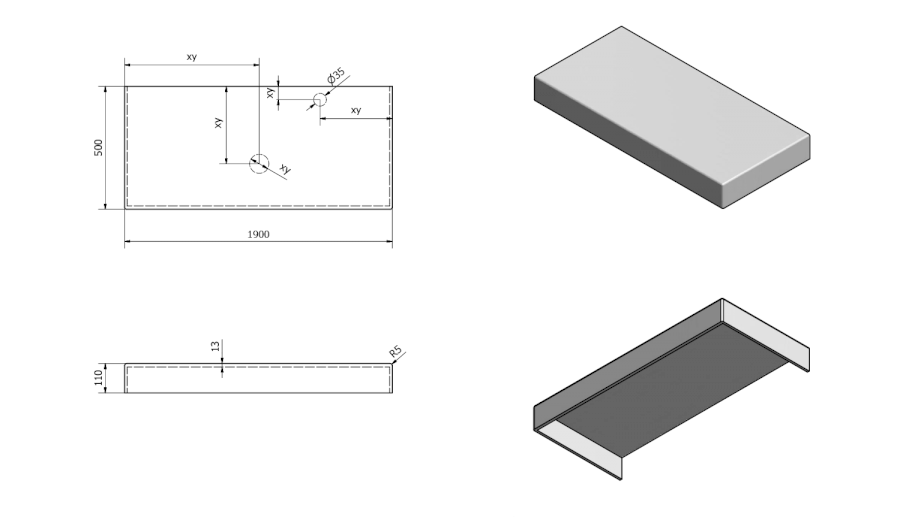 xy
xy
Ø35
xy
xy
xy
500
1900
13
R5
110