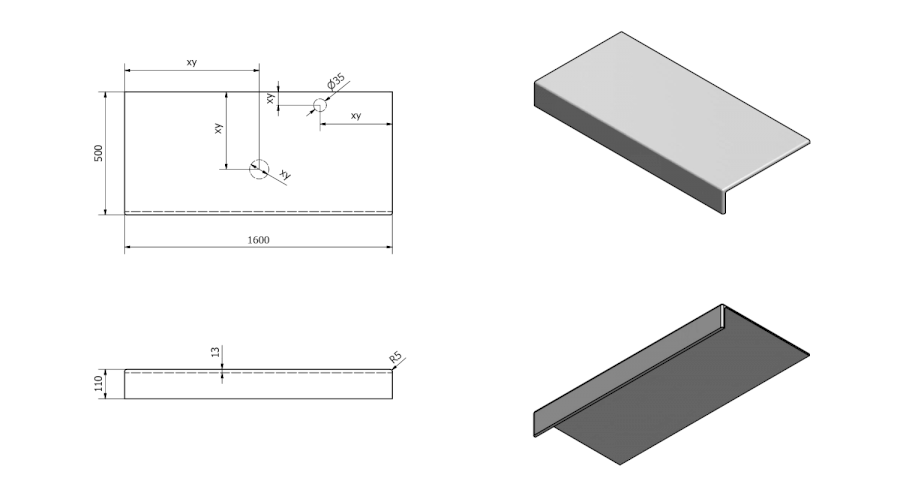 xy
xy
Ø35
xy
xy
xy
500
1600

13
R5
110